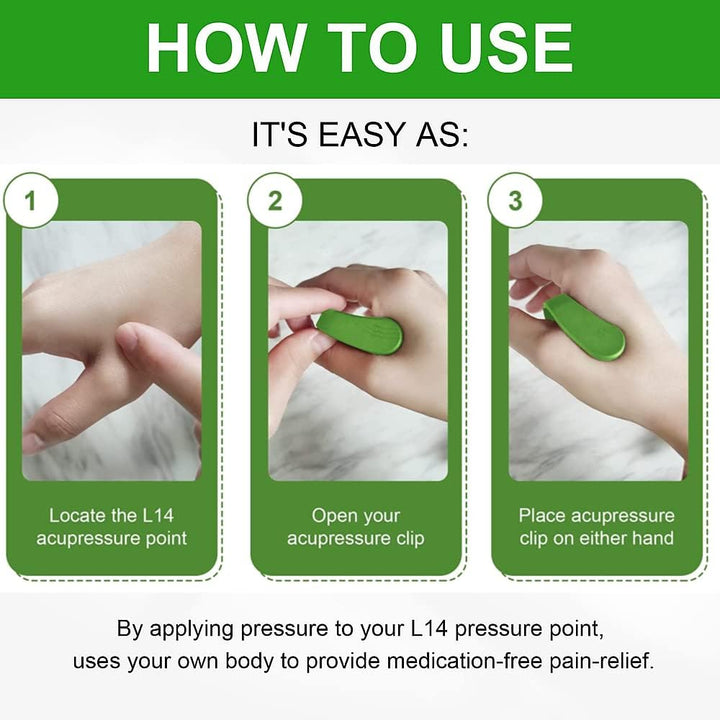 HOW TO USE

IT'S EASY AS:

1

Locate the L14 acupressure point

2

Open your acupressure clip

3

Place acupressure clip on either hand

By applying pressure to your L14 pressure point, uses your own body to provide medication-free pain-relief.