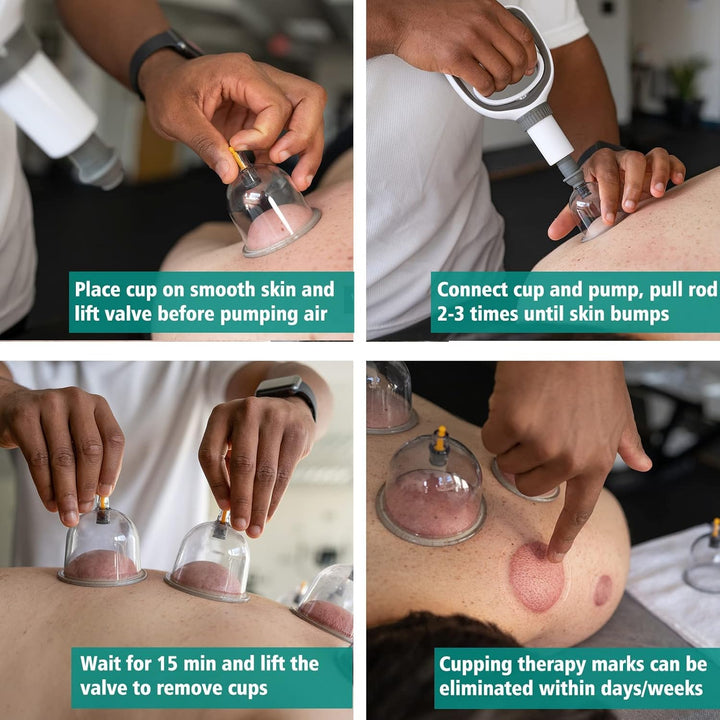 Place cup on smooth skin and lift valve before pumping air

Connect cup and pump, pull rod 2-3 times until skin bumps

Wait for 15 min and lift the valve to remove cups

Cupping therapy marks can be eliminated within days/weeks