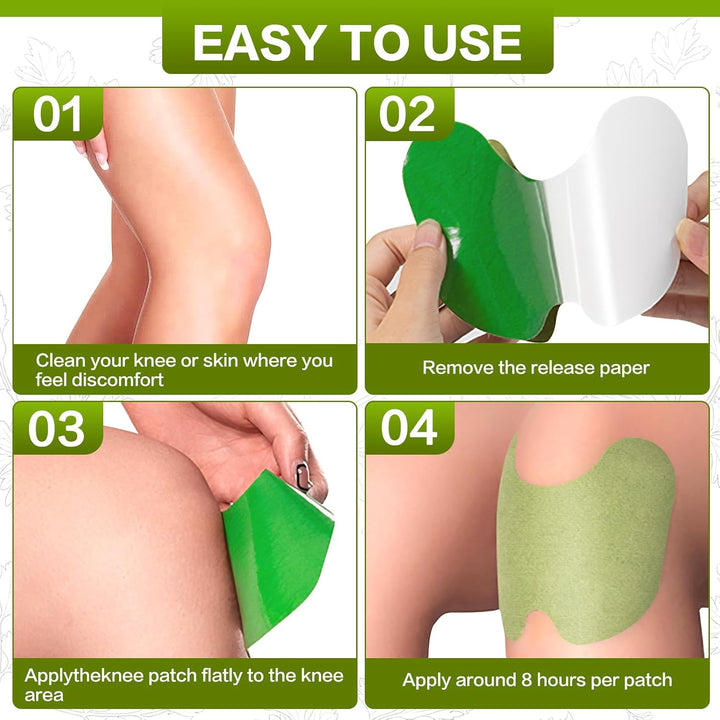 EASY TO USE

01

Clean your knee or skin where you feel discomfort

02

Remove the release paper

03

Applytheknee patch flatly to the knee area

04

Apply around 8 hours per patch