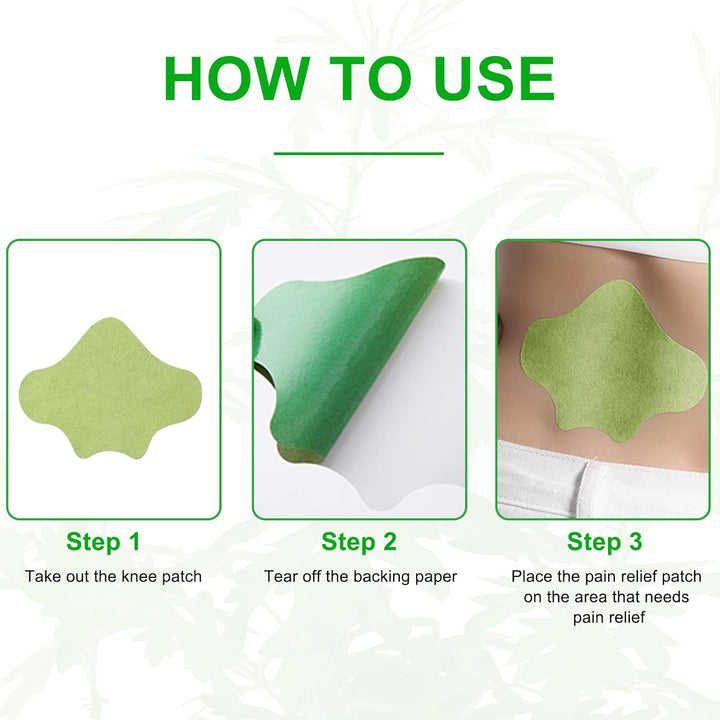 HOW TO USE

Step 1

Take out the knee patch

Step 2

Tear off the backing paper

Step 3

Place the pain relief patch on the area that needs pain relief