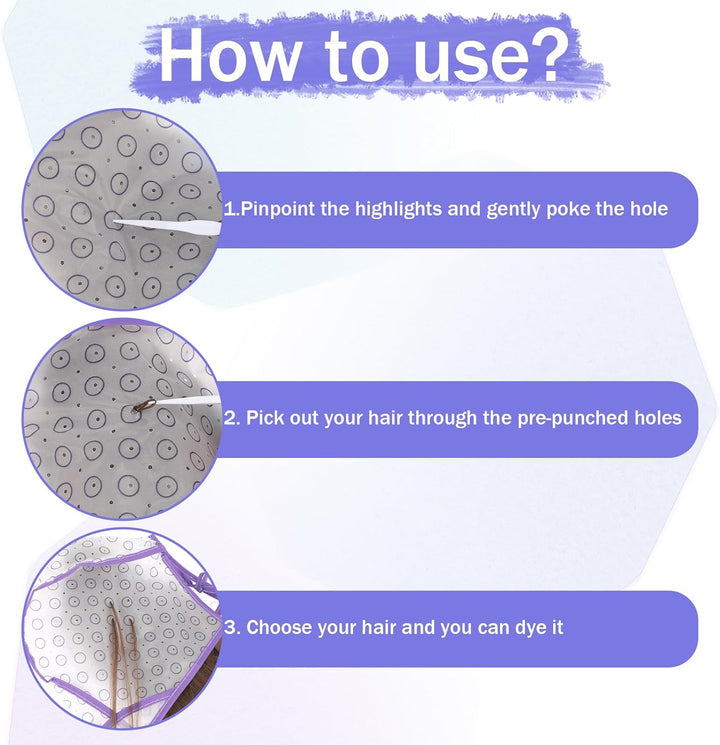 How to use?

1.Pinpoint the highlights and gently poke the hole

2. Pick out your hair through the pre-punched holes

3. Choose your hair and you can dye it