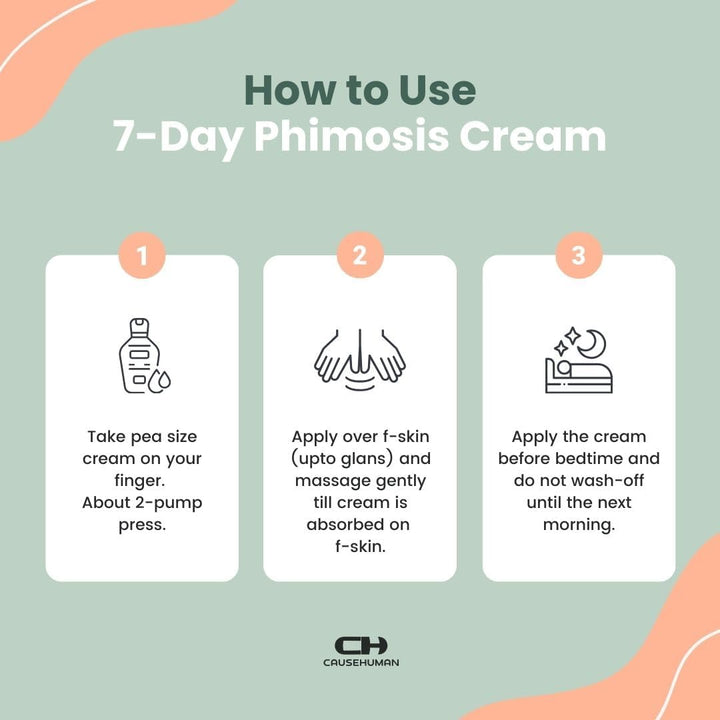 How to Use
7-Day Phimosis Cream

1

Take pea size cream on your finger.
About 2-pump press.

2

Apply over f-skin (upto glans) and massage gently till cream is absorbed on f-skin.

3

Apply the cream before bedtime and do not wash-off until the next morning.

CH
CAUSEHUMAN