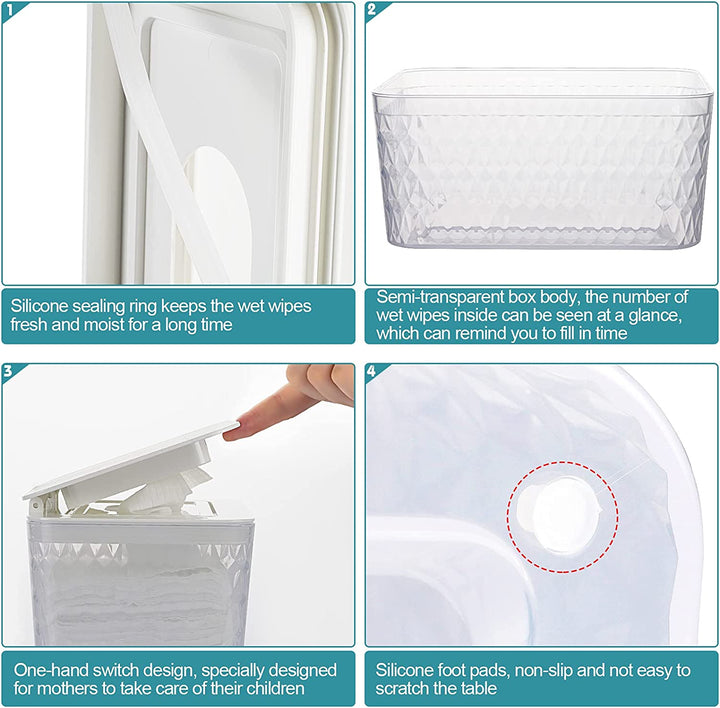 1

Silicone sealing ring keeps the wet wipes fresh and moist for a long time

2

Semi-transparent box body, the number of wet wipes inside can be seen at a glance, which can remind you to fill in time

3

One-hand switch design, specially designed for mothers to take care of their children

4

Silicone foot pads, non-slip and not easy to scratch the table