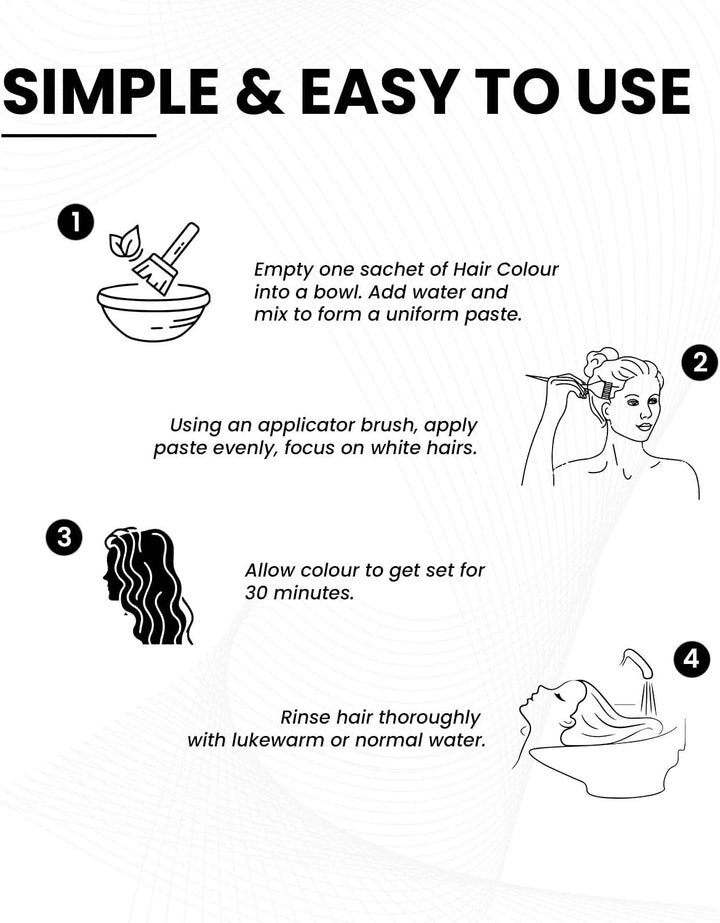 SIMPLE & EASY TO USE

1

Empty one sachet of Hair Colour into a bowl. Add water and mix to form a uniform paste.

2

Using an applicator brush, apply paste evenly, focus on white hairs.

3

Allow colour to get set for 30 minutes.

4

Rinse hair thoroughly with lukewarm or normal water.