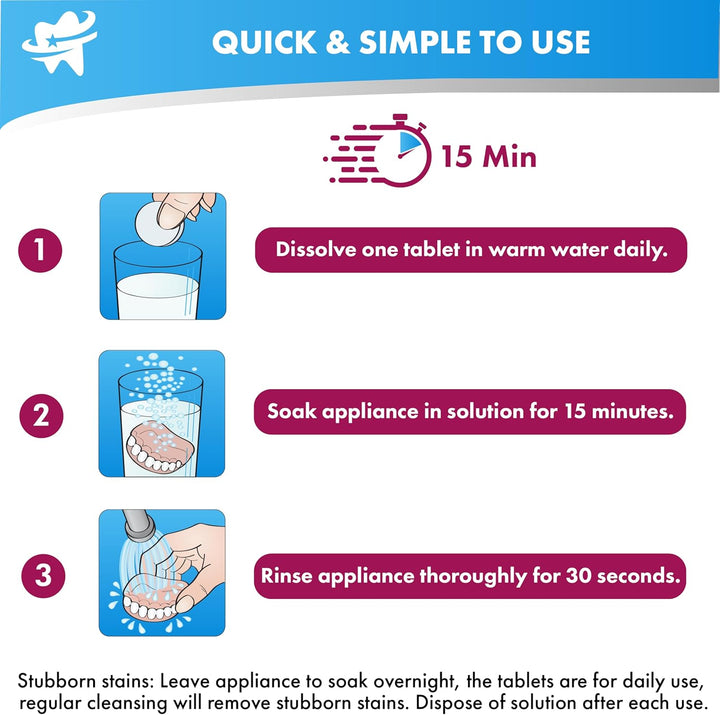 QUICK & SIMPLE TO USE

15 Min

1

Dissolve one tablet in warm water daily.

2

Soak appliance in solution for 15 minutes.

3

Rinse appliance thoroughly for 30 seconds.

Stubborn stains: Leave appliance to soak overnight, the tablets are for daily use, regular cleansing will remove stubborn stains. Dispose of solution after each use.