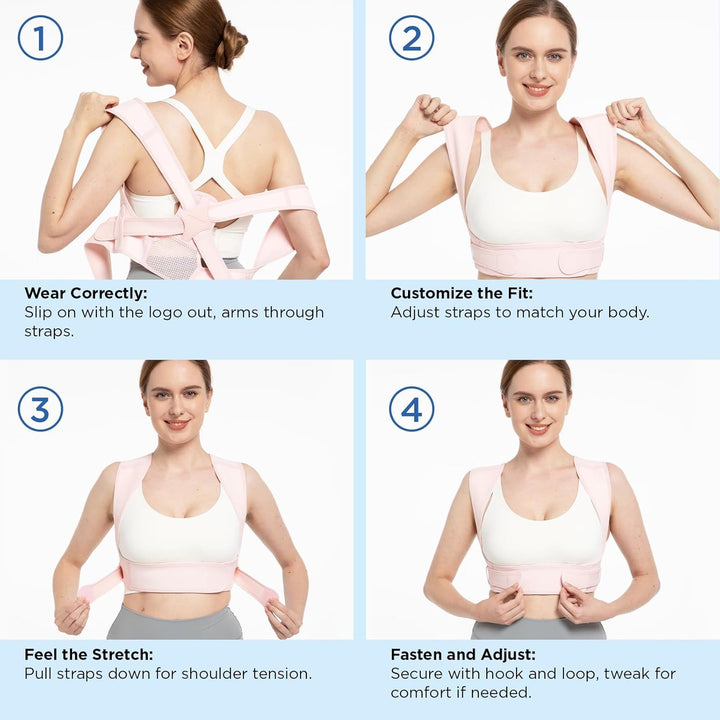 1

Wear Correctly:
Slip on with the logo out, arms through straps.

2

Customize the Fit:
Adjust straps to match your body.

3

Feel the Stretch:
Pull straps down for shoulder tension.

4

Fasten and Adjust:
Secure with hook and loop, tweak for comfort if needed.