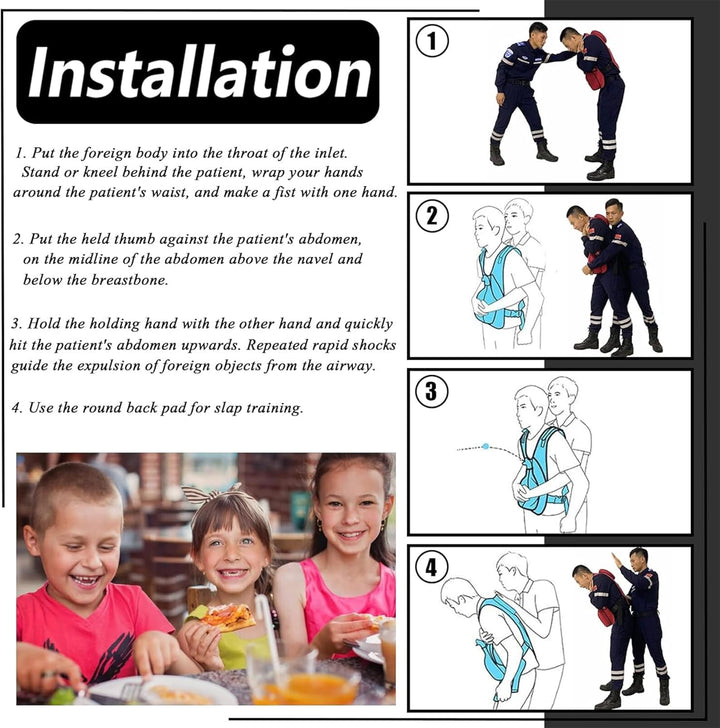 Installation

1. Put the foreign body into the throat of the inlet. Stand or kneel behind the patient, wrap your hands around the patient's waist, and make a fist with one hand.

2. Put the held thumb against the patient's abdomen, on the midline of the abdomen above the navel and below the breastbone.

3. Hold the holding hand with the other hand and quickly hit the patient's abdomen upwards. Repeated rapid shocks guide the expulsion of foreign objects from the airway.

4. Use the round back pad for slap training.

1

2

3

4