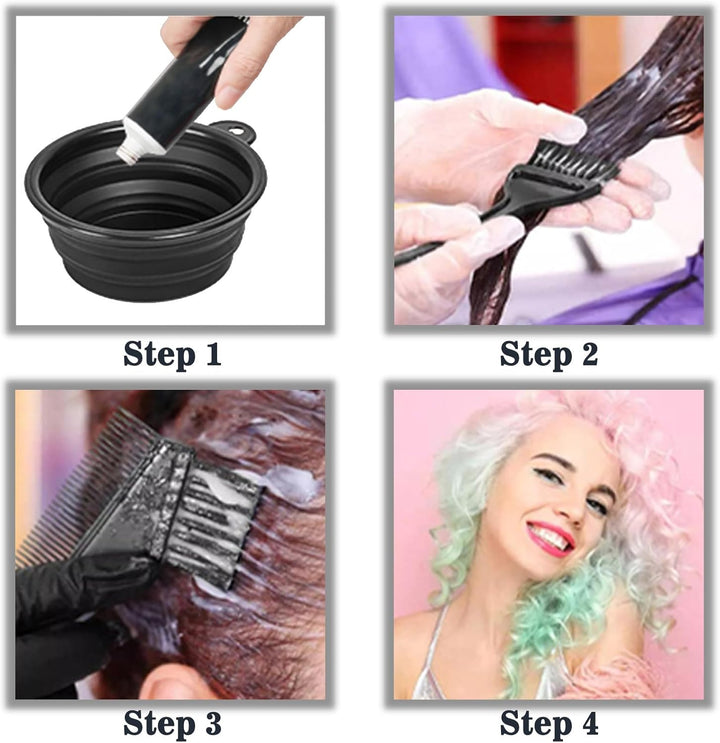 Step 1

Step 2

Step 3

Step 4