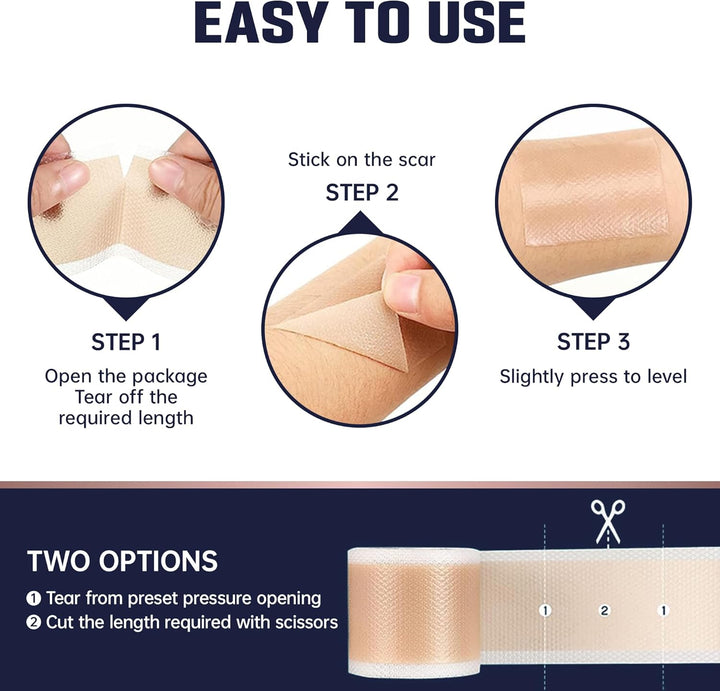 EASY TO USE

STEP 1
Open the package
Tear off the required length

Stick on the scar
STEP 2

STEP 3
Slightly press to level

TWO OPTIONS
❶ Tear from preset pressure opening
❷ Cut the length required with scissors

1
2
1