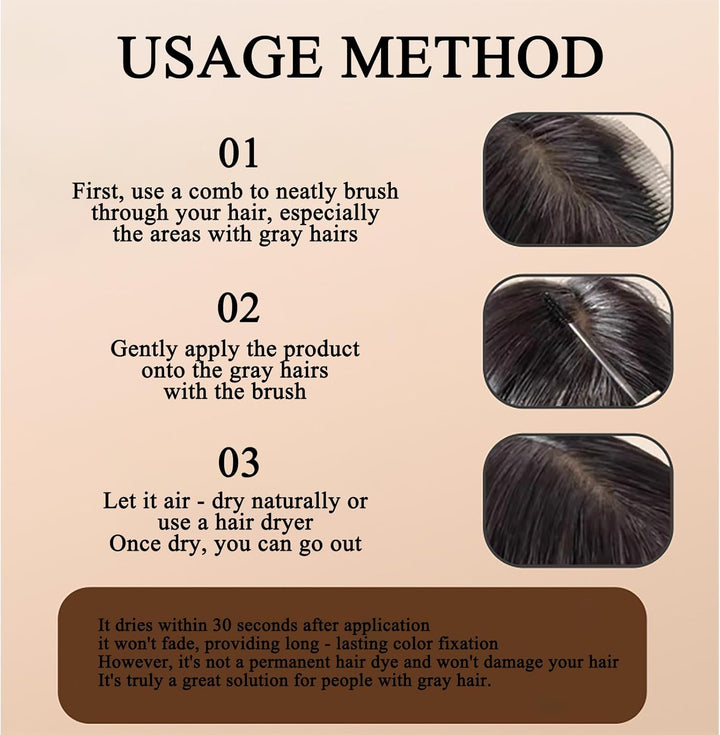 USAGE METHOD

01

First, use a comb to neatly brush through your hair, especially the areas with gray hairs

02

Gently apply the product onto the gray hairs with the brush

03

Let it air - dry naturally or use a hair dryer
Once dry, you can go out

It dries within 30 seconds after application
it won't fade, providing long - lasting color fixation
However, it's not a permanent hair dye and won't damage your hair
It's truly a great solution for people with gray hair.