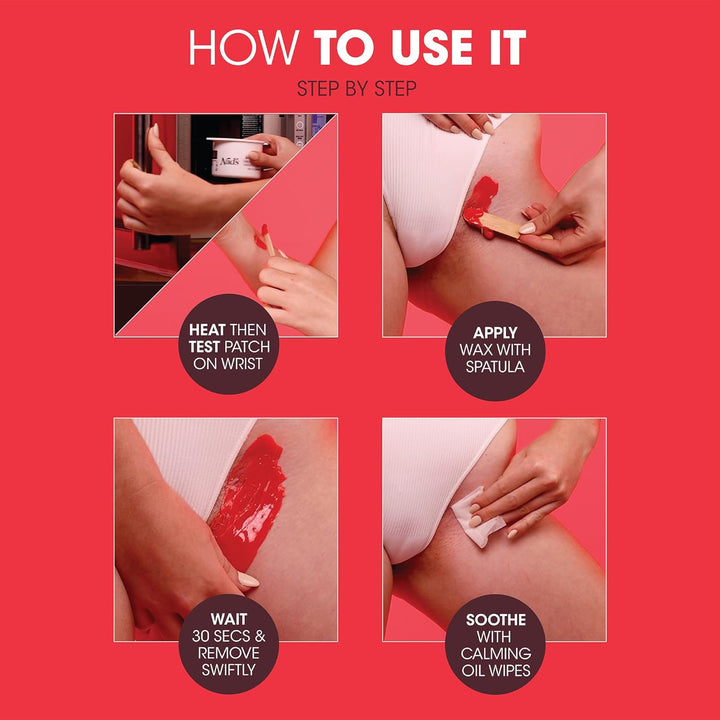 HOW TO USE IT

STEP BY STEP

Nad's

HEAT THEN TEST PATCH ON WRIST

APPLY WAX WITH SPATULA

WAIT 30 SECS & REMOVE SWIFTLY

SOOTHE WITH CALMING OIL WIPES