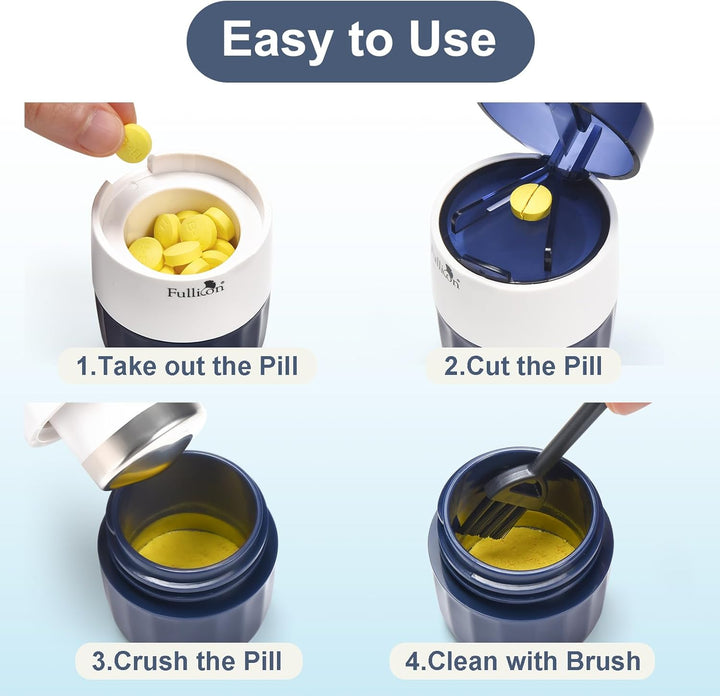 Easy to Use

Fullicon

1.Take out the Pill

Fullicon

2.Cut the Pill

3.Crush the Pill

4.Clean with Brush