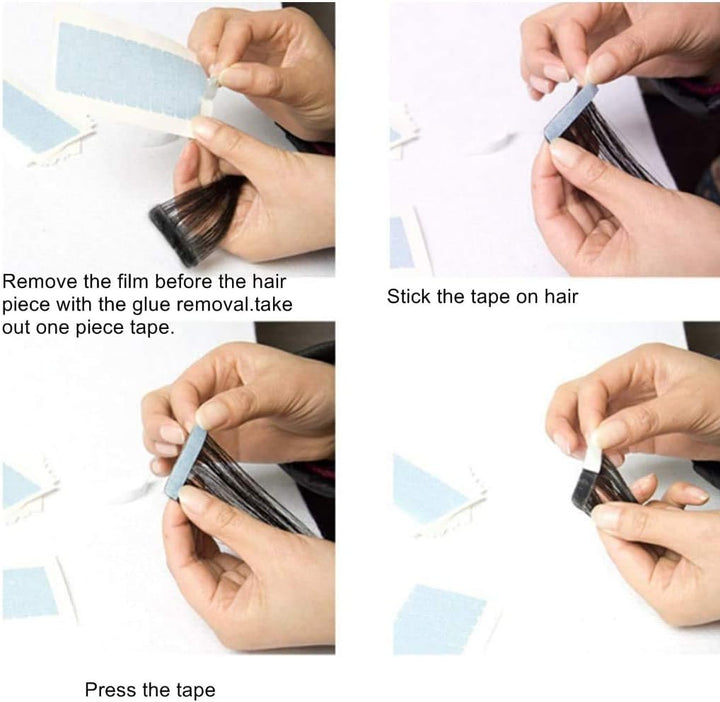 Remove the film before the hair piece with the glue removal.take out one piece tape.

Stick the tape on hair

Press the tape