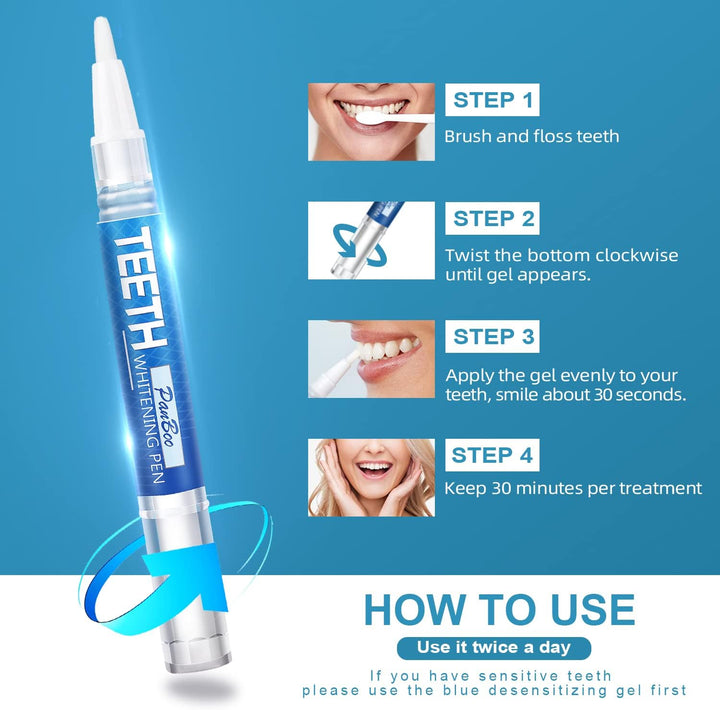 TEETH
WHITENING PEN
PanBoo

STEP 1
Brush and floss teeth

STEP 2
Twist the bottom clockwise until gel appears.

STEP 3
Apply the gel evenly to your teeth, smile about 30 seconds.

STEP 4
Keep 30 minutes per treatment

HOW TO USE
Use it twice a day
If you have sensitive teeth please use the blue desensitizing gel first