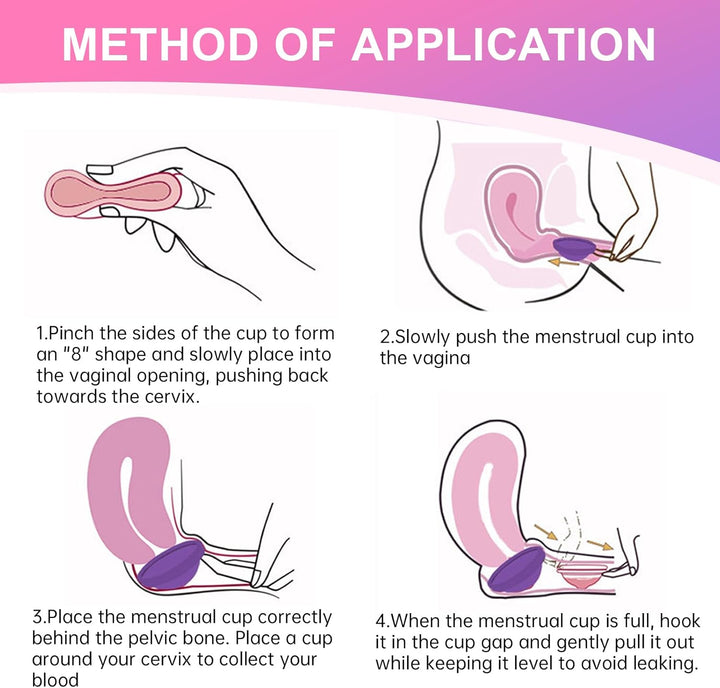 METHOD OF APPLICATION

1.Pinch the sides of the cup to form an "8" shape and slowly place into the vaginal opening, pushing back towards the cervix.

2.Slowly push the menstrual cup into the vagina

3.Place the menstrual cup correctly behind the pelvic bone. Place a cup around your cervix to collect your blood

4.When the menstrual cup is full, hook it in the cup gap and gently pull it out while keeping it level to avoid leaking.