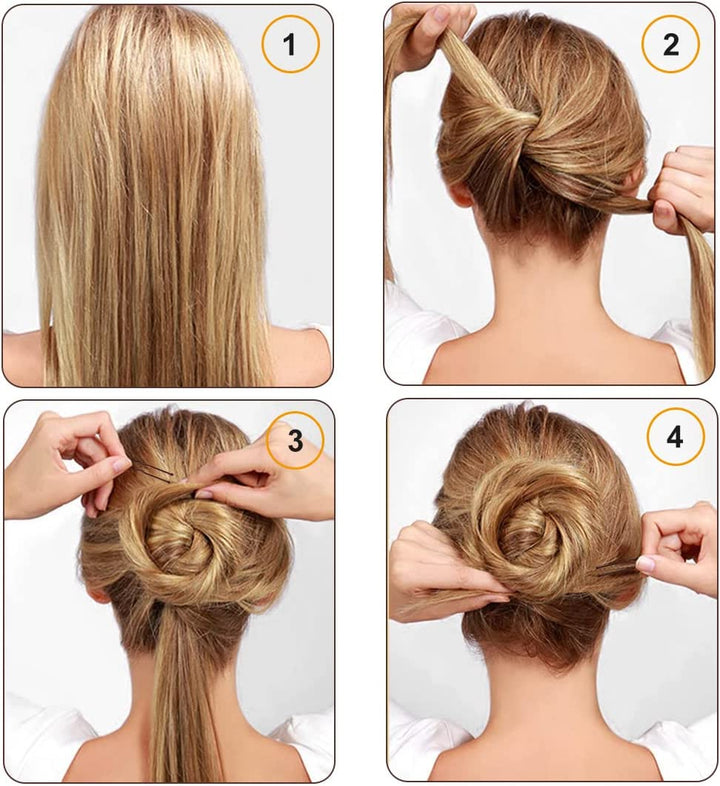 1

2

3

4