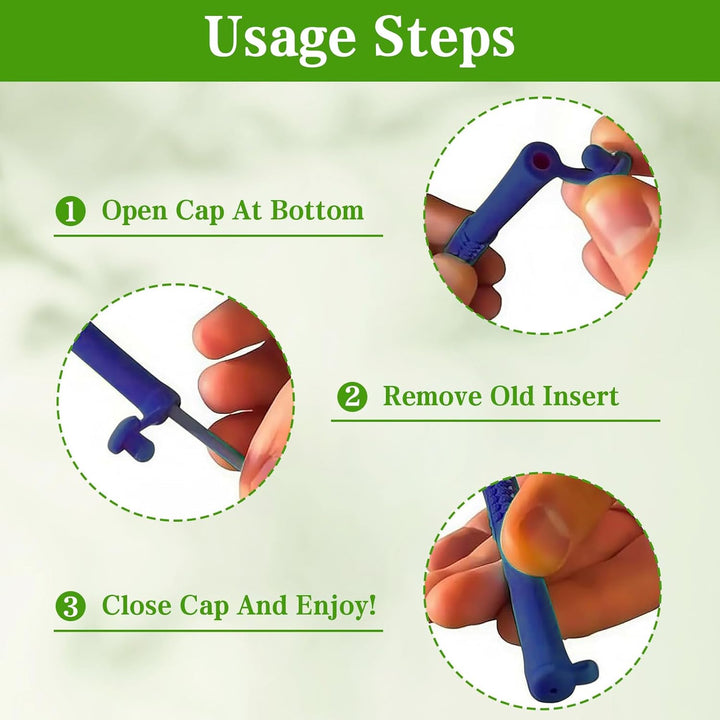 Usage Steps

1 Open Cap At Bottom

2 Remove Old Insert

3 Close Cap And Enjoy!