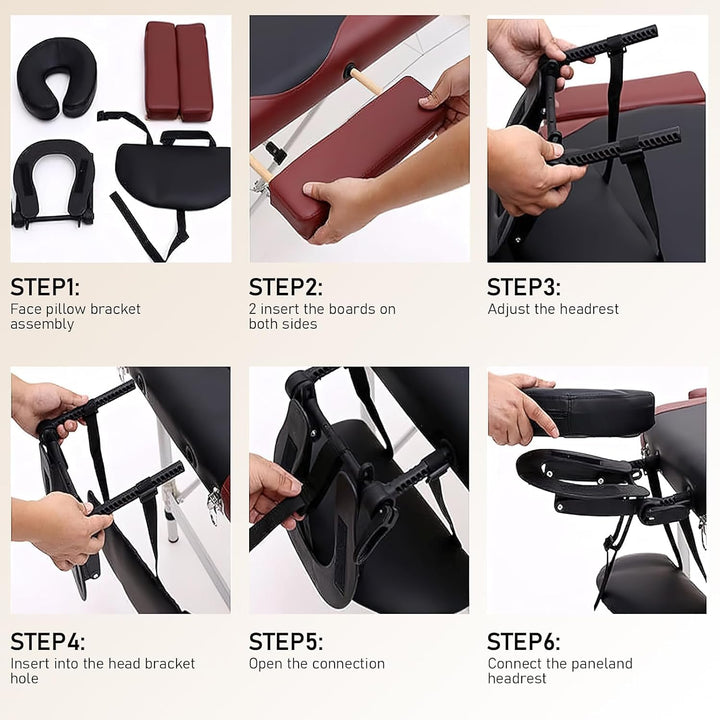 STEP1:
Face pillow bracket assembly

STEP2:
2 insert the boards on both sides

STEP3:
Adjust the headrest

STEP4:
Insert into the head bracket hole

STEP5:
Open the connection

STEP6:
Connect the paneland headrest