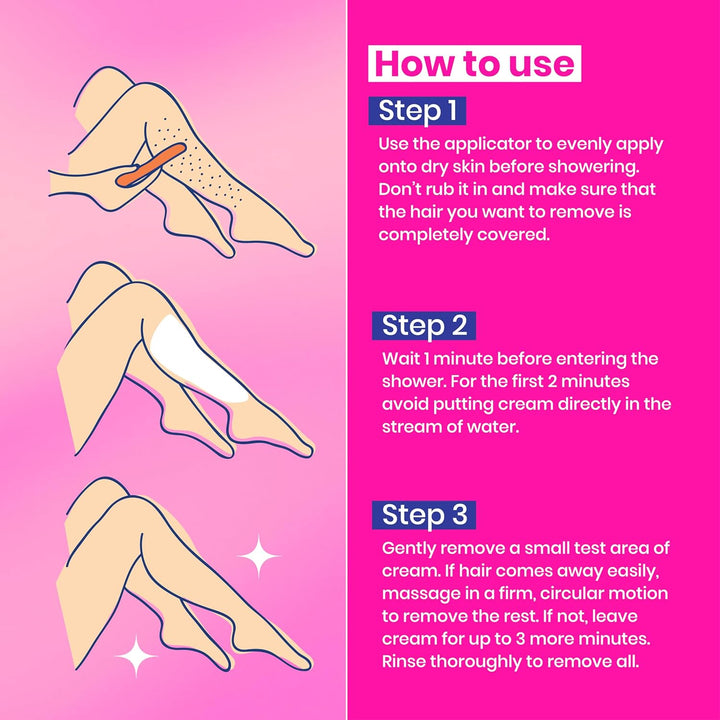 How to use

Step 1

Use the applicator to evenly apply onto dry skin before showering. Don't rub it in and make sure that the hair you want to remove is completely covered.

Step 2

Wait 1 minute before entering the shower. For the first 2 minutes avoid putting cream directly in the stream of water.

Step 3

Gently remove a small test area of cream. If hair comes away easily, massage in a firm, circular motion to remove the rest. If not, leave cream for up to 3 more minutes. Rinse thoroughly to remove all.