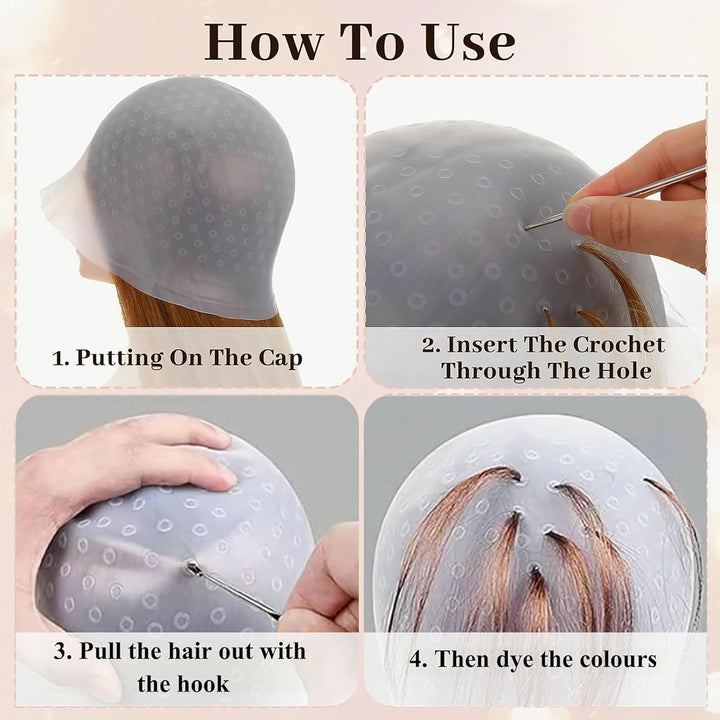 How To Use

1. Putting On The Cap

2. Insert The Crochet Through The Hole

3. Pull the hair out with the hook

4. Then dye the colours