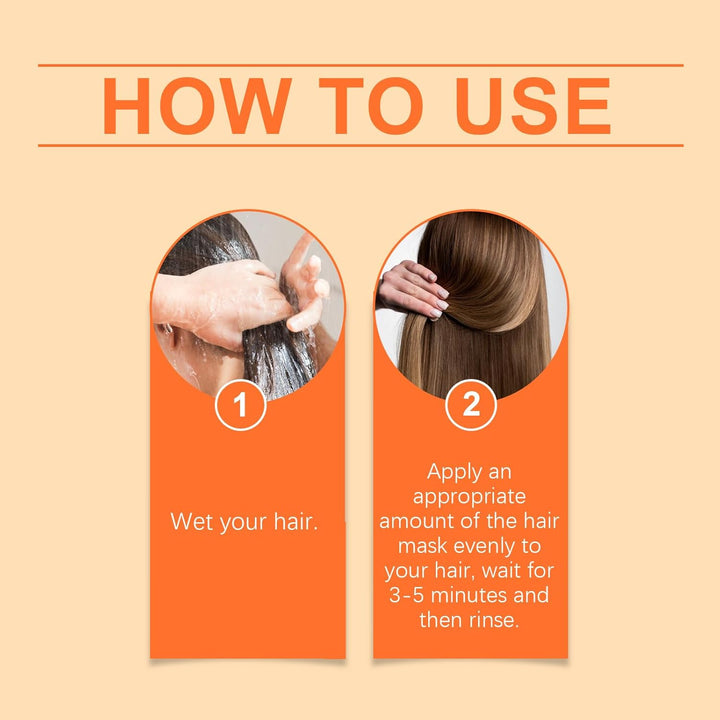 HOW TO USE

1

Wet your hair.

2

Apply an appropriate amount of the hair mask evenly to your hair, wait for 3-5 minutes and then rinse.