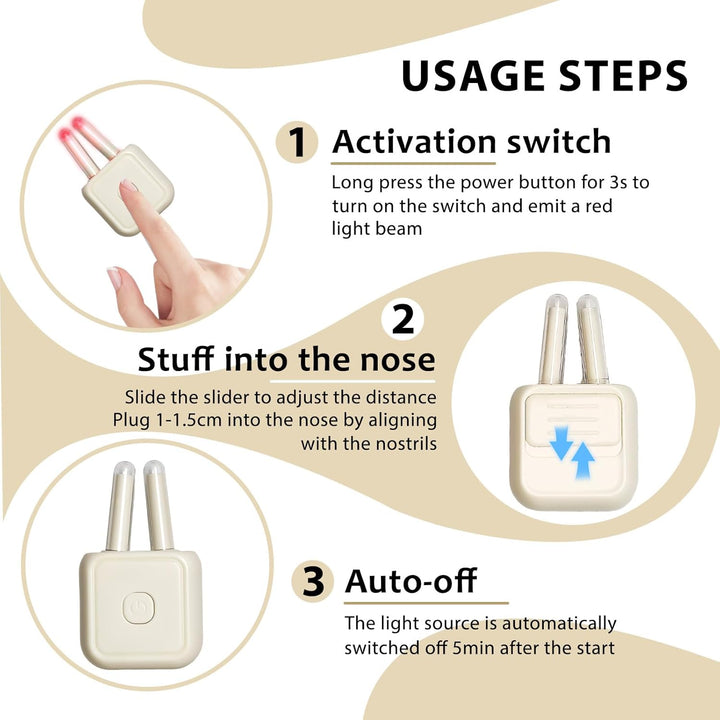 USAGE STEPS

1 Activation switch

Long press the power button for 3s to turn on the switch and emit a red light beam

2 Stuff into the nose

Slide the slider to adjust the distance
Plug 1-1.5cm into the nose by aligning with the nostrils

3 Auto-off

The light source is automatically switched off 5min after the start