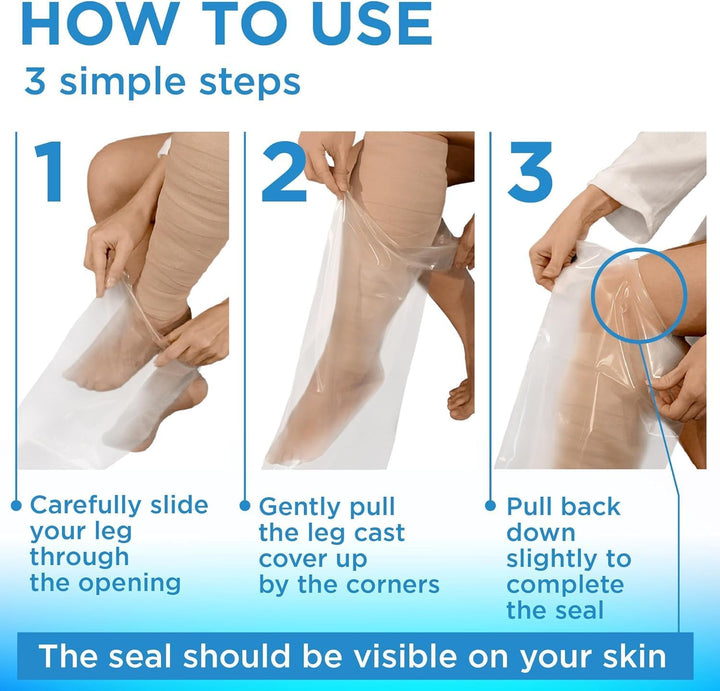 HOW TO USE
3 simple steps

1
Carefully slide your leg through the opening

2
Gently pull the leg cast cover up by the corners

3
Pull back down slightly to complete the seal

The seal should be visible on your skin