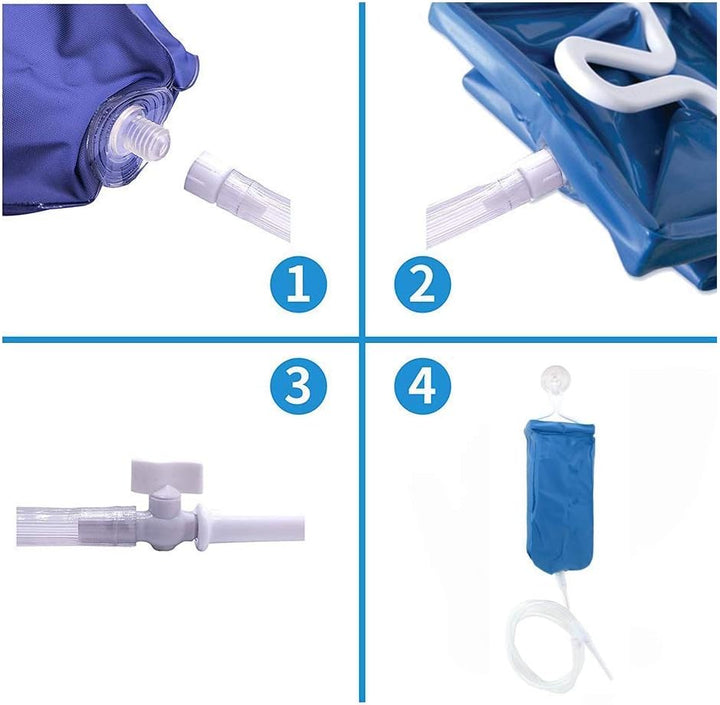 1

2

3

4