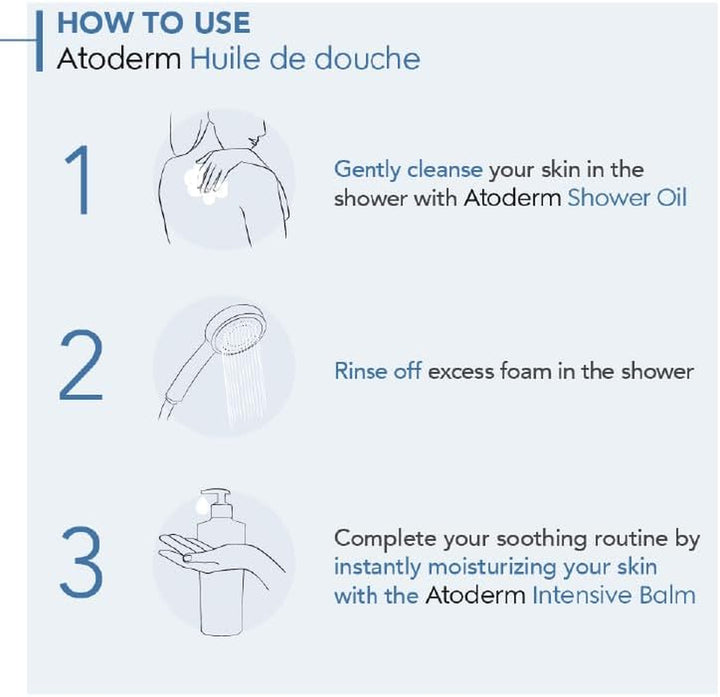 HOW TO USE
Atoderm Huile de douche

1

Gently cleanse your skin in the shower with Atoderm Shower Oil

2

Rinse off excess foam in the shower

3

Complete your soothing routine by instantly moisturizing your skin with the Atoderm Intensive Balm