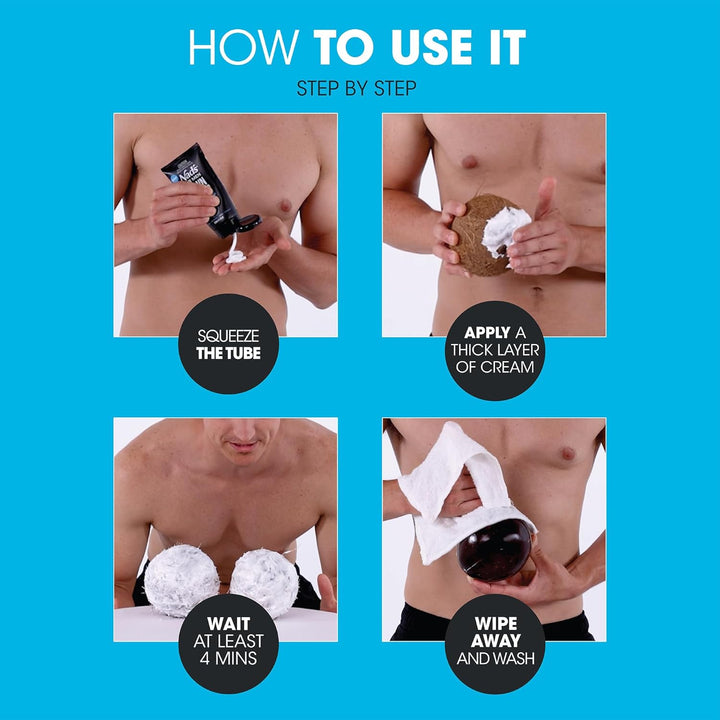 HOW TO USE IT

STEP BY STEP

Nads

SQUEEZE THE TUBE

APPLY A THICK LAYER OF CREAM

WAIT AT LEAST 4 MINS

WIPE AWAY AND WASH