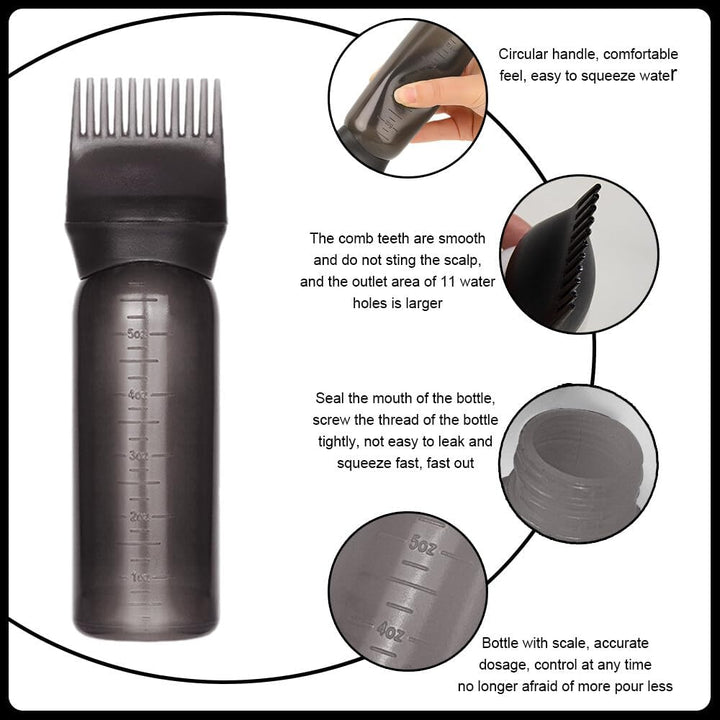 5oz
4oz
3oz
2oz
1oz

Circular handle, comfortable feel, easy to squeeze water

The comb teeth are smooth and do not sting the scalp, and the outlet area of 11 water holes is larger

Seal the mouth of the bottle, screw the thread of the bottle tightly, not easy to leak and squeeze fast, fast out

5oz
4oz

Bottle with scale, accurate dosage, control at any time no longer afraid of more pour less