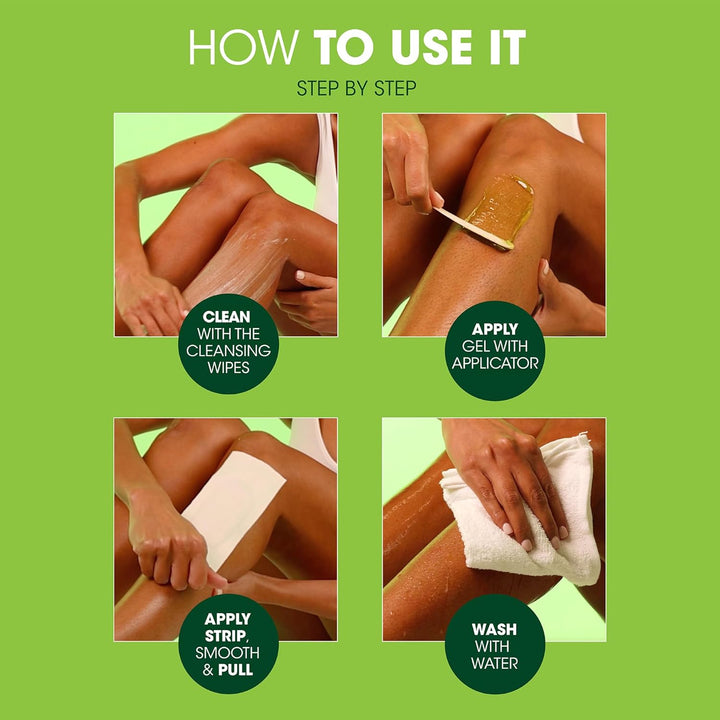 HOW TO USE IT

STEP BY STEP

CLEAN WITH THE CLEANSING WIPES

APPLY GEL WITH APPLICATOR

APPLY STRIP, SMOOTH & PULL

WASH WITH WATER