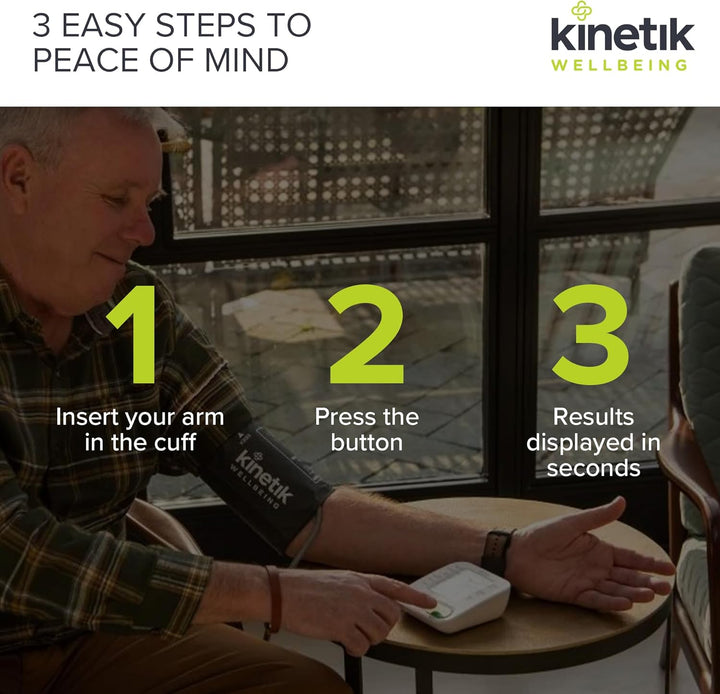 3 EASY STEPS TO PEACE OF MIND

kinetik WELLBEING

1
Insert your arm in the cuff

2
Press the button

3
Results displayed in seconds

kinetik WELLBEING