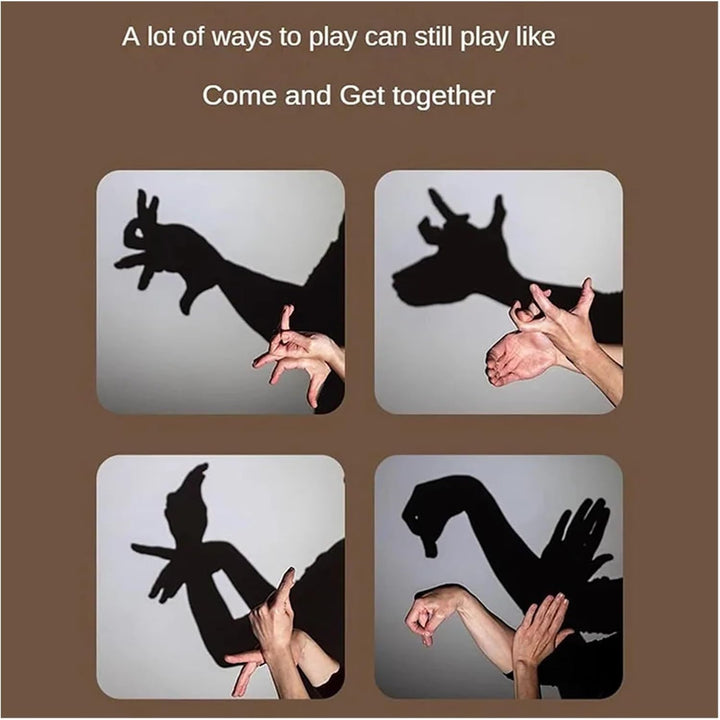 A lot of ways to play can still play like

Come and Get together