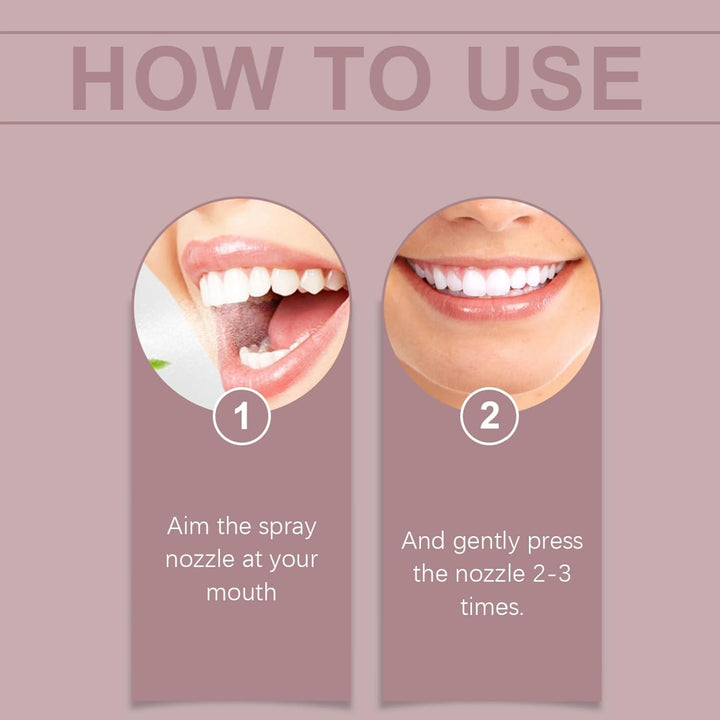 HOW TO USE

1

Aim the spray nozzle at your mouth

2

And gently press the nozzle 2-3 times.