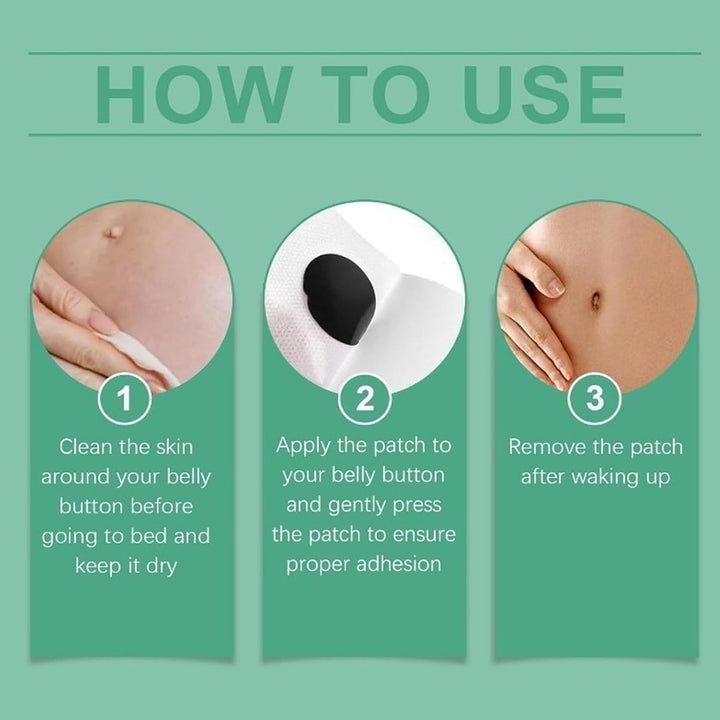 HOW TO USE

1

Clean the skin around your belly button before going to bed and keep it dry

2

Apply the patch to your belly button and gently press the patch to ensure proper adhesion

3

Remove the patch after waking up