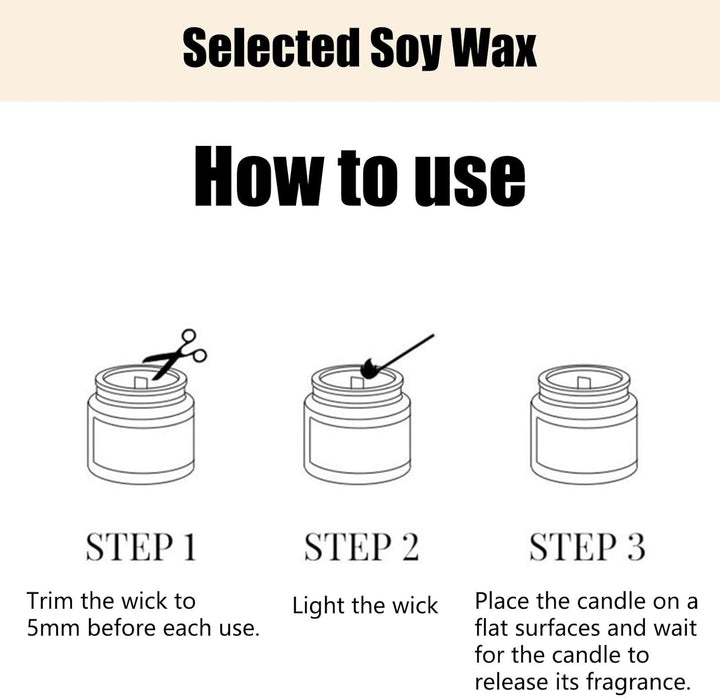 Selected Soy Wax

How to use

STEP 1

Trim the wick to 5mm before each use.

STEP 2

Light the wick

STEP 3

Place the candle on a flat surfaces and wait for the candle to release its fragrance.