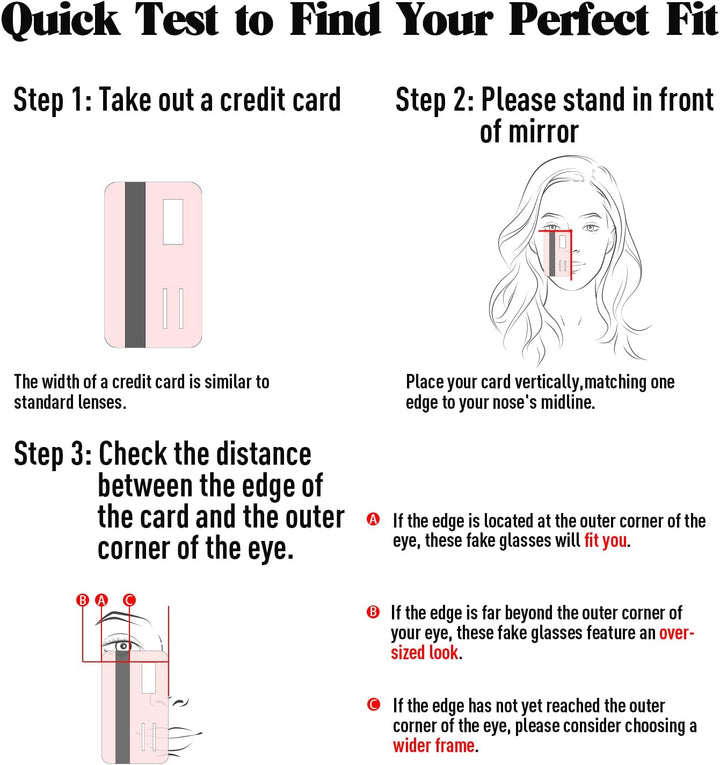 Quick Test to Find Your Perfect Fit

Step 1: Take out a credit card

The width of a credit card is similar to standard lenses.

Step 2: Please stand in front of mirror

Place your card vertically,matching one edge to your nose's midline.

Step 3: Check the distance between the edge of the card and the outer corner of the eye.

B A C

A If the edge is located at the outer corner of the eye, these fake glasses will fit you.

B If the edge is far beyond the outer corner of your eye, these fake glasses feature an oversized look.

C If the edge has not yet reached the outer corner of the eye, please consider choosing a wider frame.