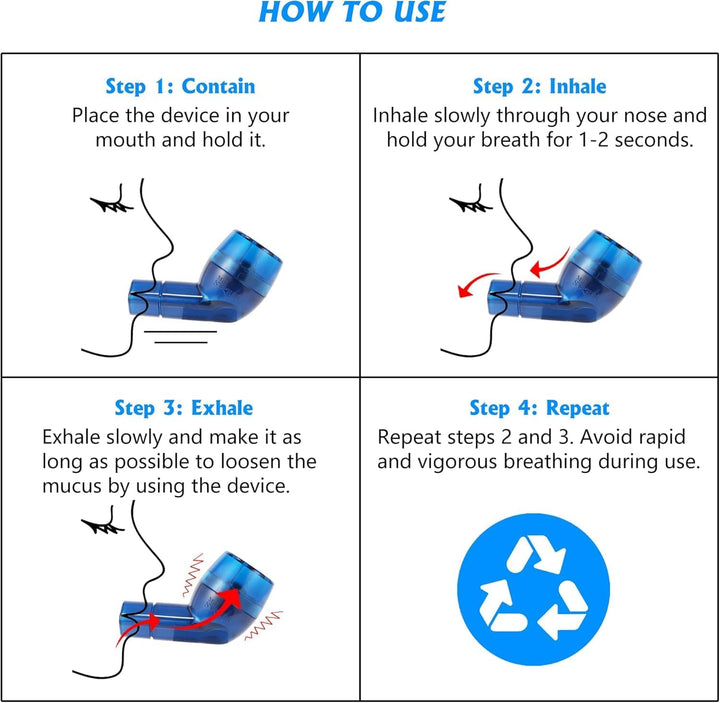 HOW TO USE

Step 1: Contain
Place the device in your mouth and hold it.

Step 2: Inhale
Inhale slowly through your nose and hold your breath for 1-2 seconds.

Step 3: Exhale
Exhale slowly and make it as long as possible to loosen the mucus by using the device.

Step 4: Repeat
Repeat steps 2 and 3. Avoid rapid and vigorous breathing during use.