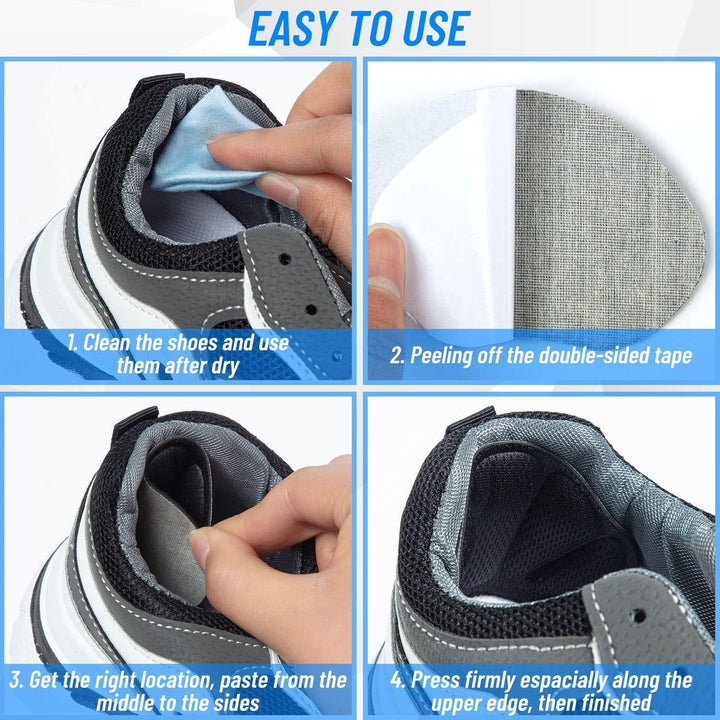 EASY TO USE

1. Clean the shoes and use them after dry

2. Peeling off the double-sided tape

3. Get the right location, paste from the middle to the sides

4. Press firmly espacially along the upper edge, then finished