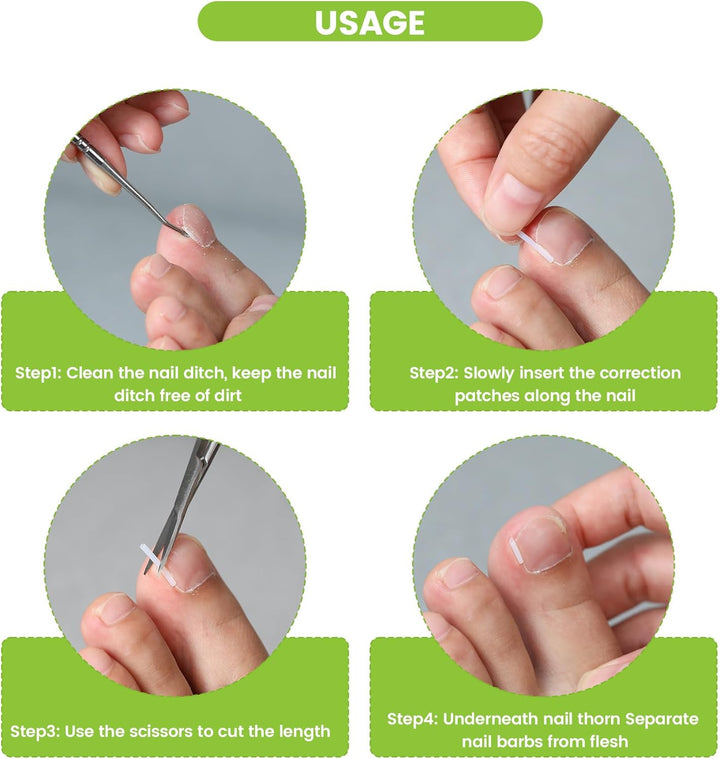 USAGE

Step1: Clean the nail ditch, keep the nail ditch free of dirt

Step2: Slowly insert the correction patches along the nail

Step3: Use the scissors to cut the length

Step4: Underneath nail thorn Separate nail barbs from flesh