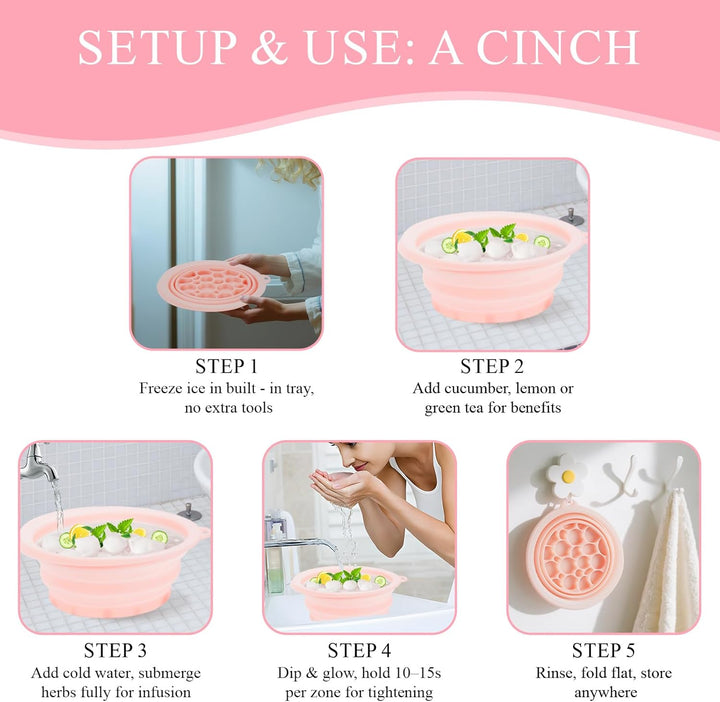 SETUP & USE: A CINCH

STEP 1
Freeze ice in built - in tray, no extra tools

STEP 2
Add cucumber, lemon or green tea for benefits

STEP 3
Add cold water, submerge herbs fully for infusion

STEP 4
Dip & glow, hold 10–15s per zone for tightening

STEP 5
Rinse, fold flat, store anywhere