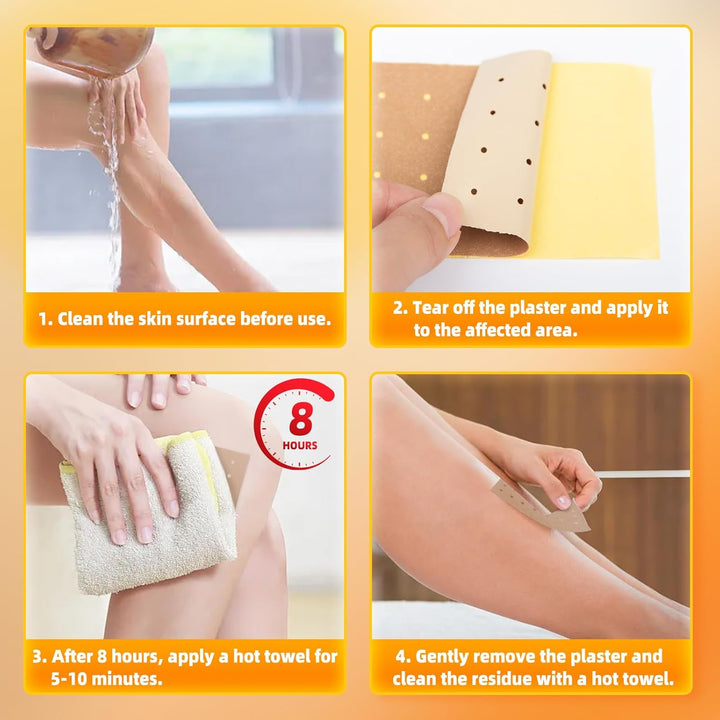 1. Clean the skin surface before use.

2. Tear off the plaster and apply it to the affected area.

8 HOURS

3. After 8 hours, apply a hot towel for 5-10 minutes.

4. Gently remove the plaster and clean the residue with a hot towel.