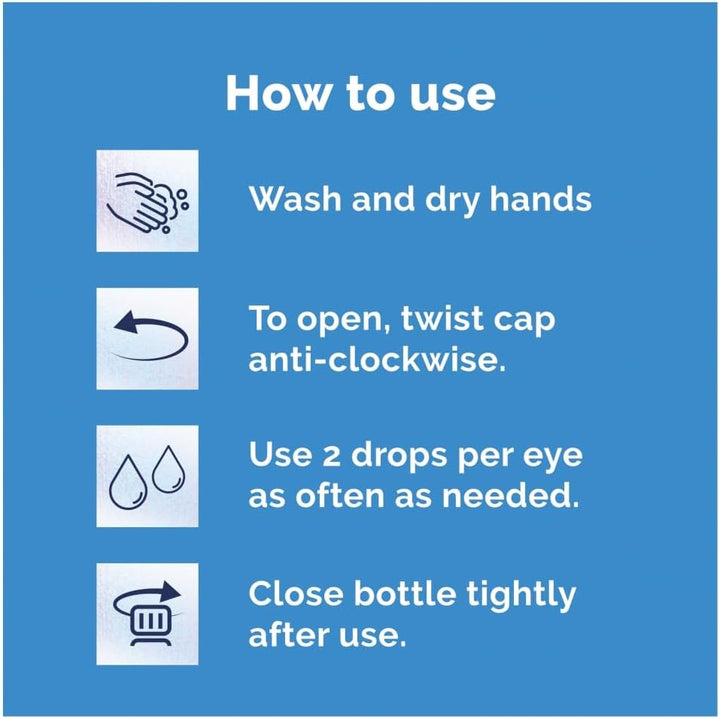 How to use

Wash and dry hands

To open, twist cap anti-clockwise.

Use 2 drops per eye as often as needed.

Close bottle tightly after use.