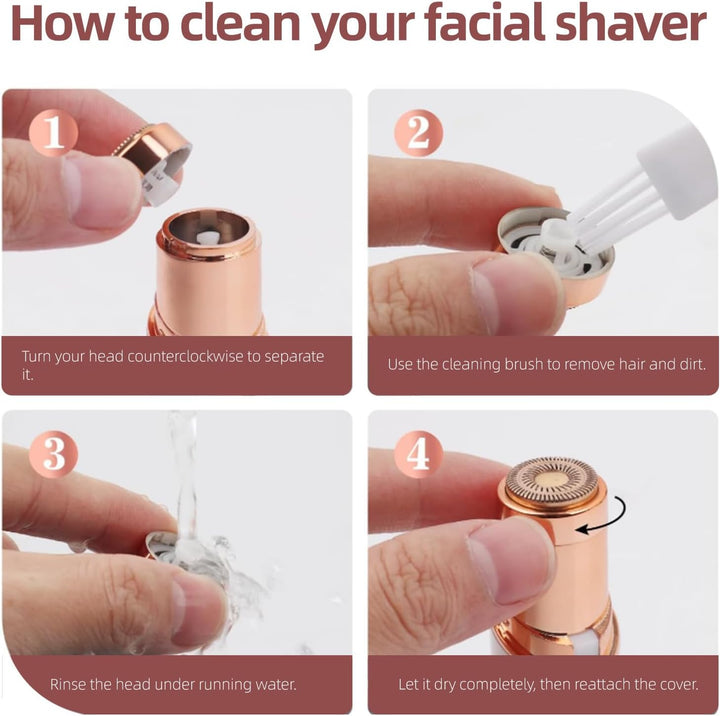 How to clean your facial shaver

1

Turn your head counterclockwise to separate it.

2

Use the cleaning brush to remove hair and dirt.

3

Rinse the head under running water.

4

Let it dry completely, then reattach the cover.