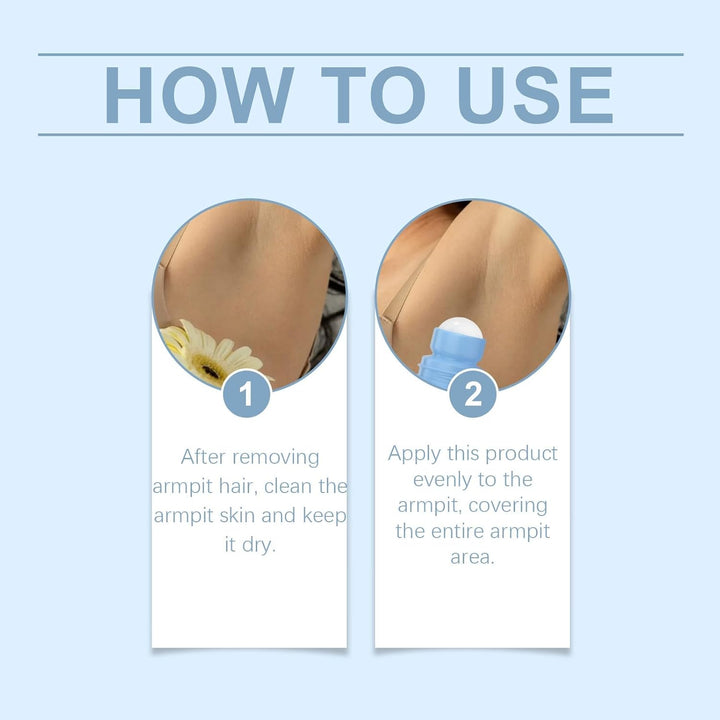 HOW TO USE

1

After removing armpit hair, clean the armpit skin and keep it dry.

2

Apply this product evenly to the armpit, covering the entire armpit area.