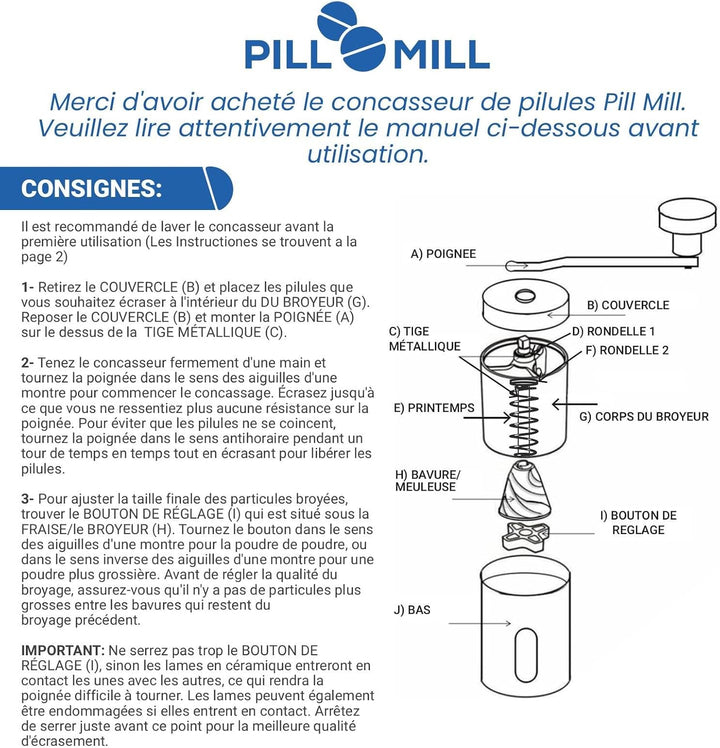 PILL MILL

Merci d'avoir acheté le concasseur de pilules Pill Mill. Veuillez lire attentivement le manuel ci-dessous avant utilisation.

CONSIGNES:

Il est recommandé de laver le concasseur avant la première utilisation (Les Instructions se trouvent a la page 2)

1- Retirez le COUVERCLE (B) et placez les pilules que vous souhaitez écraser à l'intérieur du DU BROYEUR (G). Reposer le COUVERCLE (B) et monter la POIGNÉE (A) sur le dessus de la TIGE MÉTALLIQUE (C).

2- Tenez le concasseur fermement d'une main et tournez la poignée dans le sens des aiguilles d'une montre pour commencer le concassage. Écrasez jusqu'à ce que vous ne ressentiez plus aucune résistance sur la poignée. Pour éviter que les pilules ne se coincent, tournez la poignée dans le sens antihoraire pendant un tour de temps en temps tout en écrasant pour libérer les pilules.

3- Pour ajuster la taille finale des particules broyées, trouver le BOUTON DE RÉGLAGE (I) qui est situé sous la FRAISE/le BROYEUR (H). Tournez le bouton dans le sens des aiguilles d'une montre pour la poudre de poudre, ou dans le sens inverse des aiguilles d'une montre pour une poudre plus grossière. Avant de régler la qualité du broyage, assurez-vous qu'il n'y a pas de particules plus grosses entre les bavures qui restent du broyage précédent.

IMPORTANT: Ne serrez pas trop le BOUTON DE RÉGLAGE (I), sinon les lames en céramique entreront en contact les unes avec les autres, ce qui rendra la poignée difficile à tourner. Les lames peuvent également être endommagées si elles entrent en contact. Arrêtez de serrer juste avant ce point pour la meilleure qualité d'écrasement.

A) POIGNEE
B) COUVERCLE
C) TIGE MÉTALLIQUE
D) RONDELLE 1
F) RONDELLE 2
E) PRINTEMPS
G) CORPS DU BROYEUR
H) BAVURE/ MEULEUSE
I) BOUTON DE REGLAGE
J) BAS