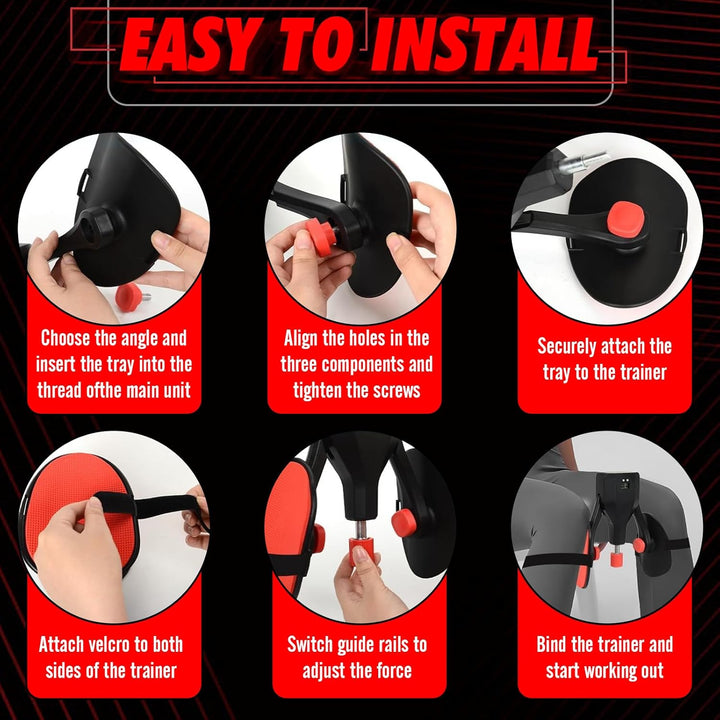 EASY TO INSTALL

Choose the angle and insert the tray into the thread ofthe main unit

Align the holes in the three components and tighten the screws

Securely attach the tray to the trainer

Attach velcro to both sides of the trainer

Switch guide rails to adjust the force

Bind the trainer and start working out