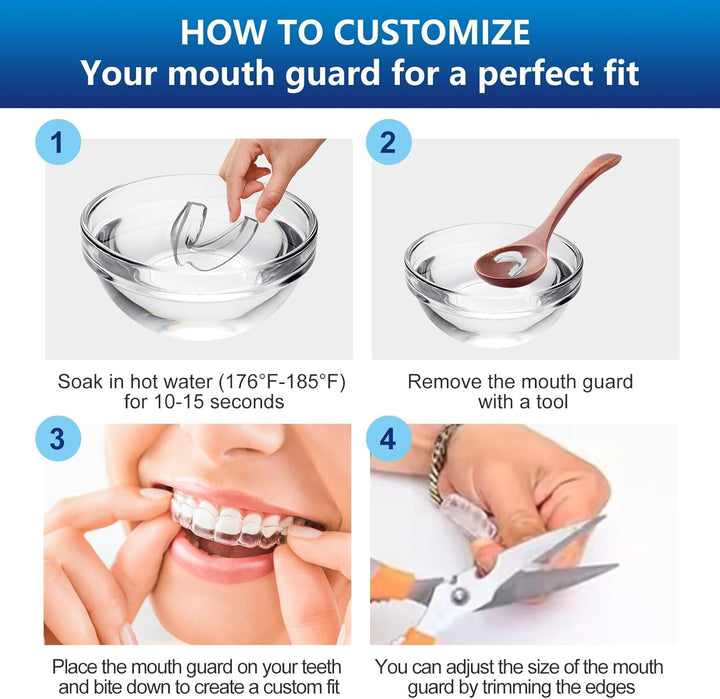 HOW TO CUSTOMIZE
Your mouth guard for a perfect fit

1
Soak in hot water (176°F-185°F) for 10-15 seconds

2
Remove the mouth guard with a tool

3
Place the mouth guard on your teeth and bite down to create a custom fit

4
You can adjust the size of the mouth guard by trimming the edges