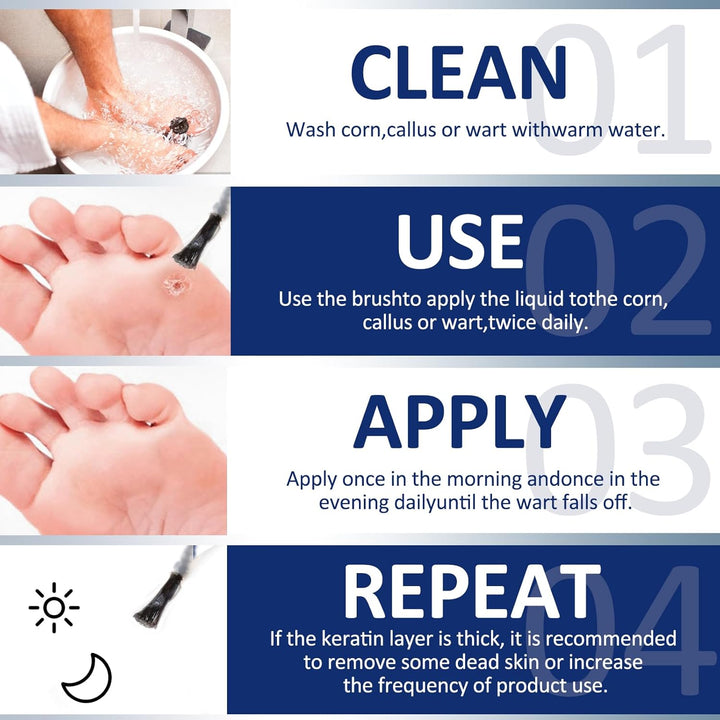 CLEAN
01
Wash corn,callus or wart withwarm water.

USE
02
Use the brushto apply the liquid tothe corn, callus or wart,twice daily.

APPLY
03
Apply once in the morning andonce in the evening dailyuntil the wart falls off.

REPEAT
04
If the keratin layer is thick, it is recommended to remove some dead skin or increase the frequency of product use.